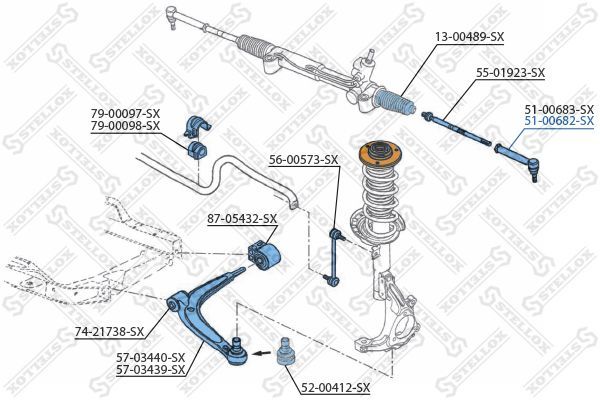 13-00489-SX
55-01923-SX
51-00683-SX
51-00682-SX
79-00097-SX
79-00098-SX
56-00573-SX
87-05432-SX
74-21738-SX
57-03440-SX
57-03439-SX
52-00412-SX
STELLOX