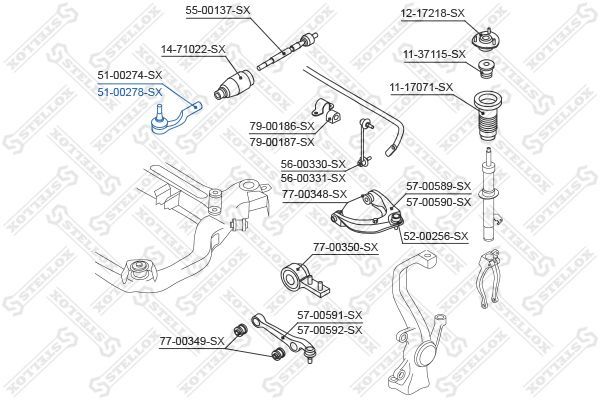 55-00137-SX
12-17218-SX
14-71022-SX
11-37115-SX
51-00274-SX
51-00278-SX
11-17071-SX
79-00186-SX
79-00187-SX
56-00330-SX
56-00331-SX
77-00348-SX
57-00589-SX
57-00590-SX
52-00256-SX
77-00350-SX
57-00591-SX
57-00592-SX
77-00349-SX
STELLOX