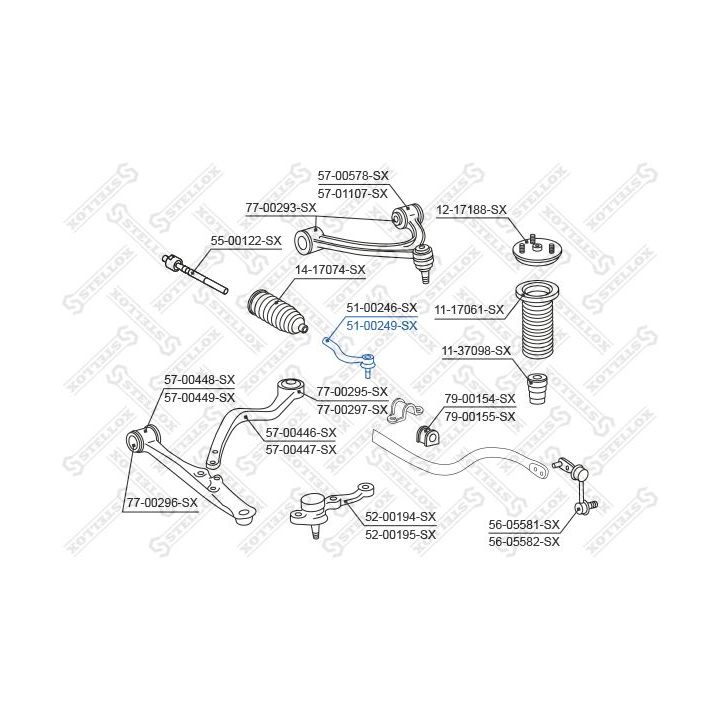 57-00578-SX
57-01107-SX
77-00293-SX
12-17188-SX
55-00122-SX
14-17074-SX
51-00246-SX
51-00249-SX
11-17061-SX
11-37098-SX
57-00448-SX
57-00449-SX
77-00295-SX
77-00297-SX
79-00154-SX
79-00155-SX
57-00446-SX
57-00447-SX
77-00296-SX
52-00194-SX
52-00195-SX
56-05581-SX
56-05582-SX
STELLOX