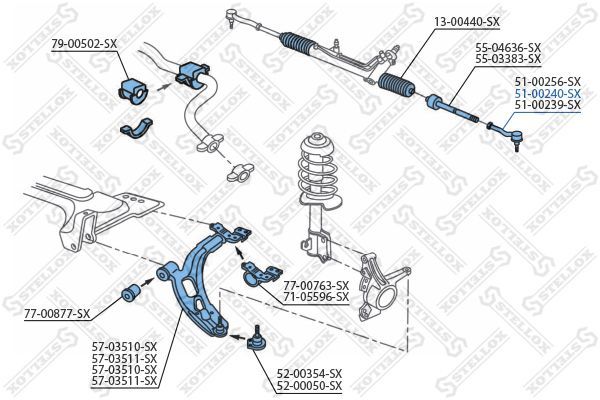 79-00502-SX

13-00440-SX

55-04636-SX
55-03383-SX

51-00256-SX
51-00240-SX
51-00239-SX

77-00763-SX
71-05596-SX

77-00877-SX

57-03510-SX
57-03511-SX
57-03510-SX
57-03511-SX

52-00354-SX
52-00050-SX

STELLOX