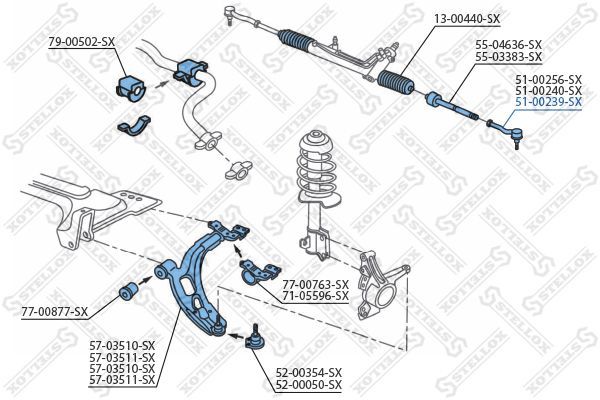 79-00502-SX

13-00440-SX

55-04636-SX
55-03383-SX

51-00256-SX
51-00240-SX
51-00239-SX

77-00763-SX
71-05596-SX

77-00877-SX

57-03510-SX
57-03511-SX
57-03510-SX
57-03511-SX

52-00354-SX
52-00050-SX

STELLOX