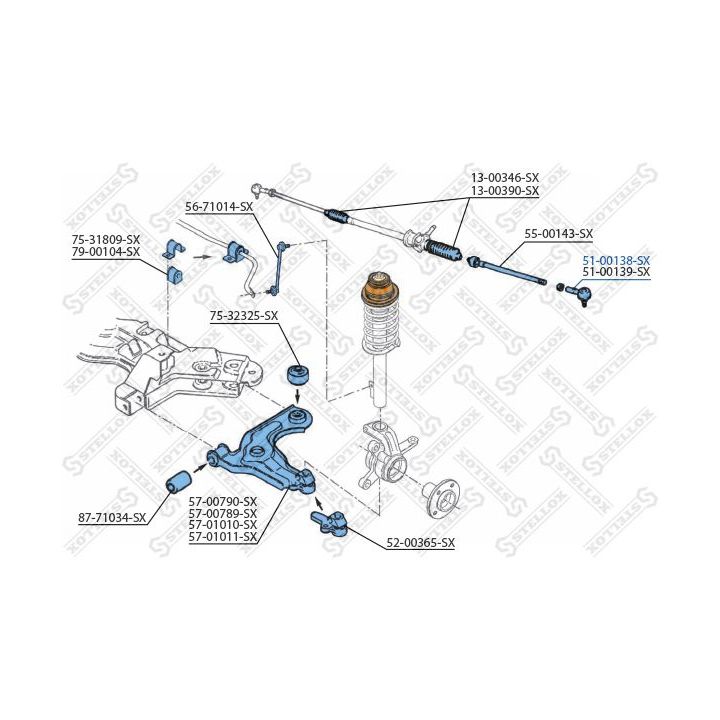 13-00346-SX
13-00390-SX
56-71014-SX
75-31809-SX
79-00104-SX
55-00143-SX
51-00138-SX
51-00139-SX
75-32325-SX
87-71034-SX
57-00790-SX
57-00789-SX
57-01010-SX
57-01011-SX
52-00365-SX
STELLOX