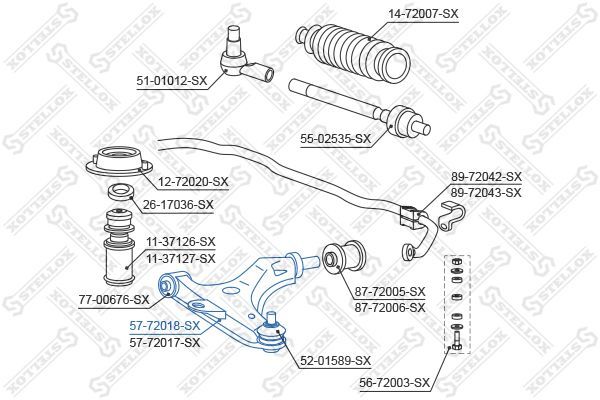 14-72007-SX
51-01012-SX
55-02535-SX
12-72020-SX
89-72042-SX
89-72043-SX
26-17036-SX
11-37126-SX
11-37127-SX
77-00676-SX
87-72005-SX
87-72006-SX
57-72018-SX
57-72017-SX
52-01589-SX
56-72003-SX
STELLOX