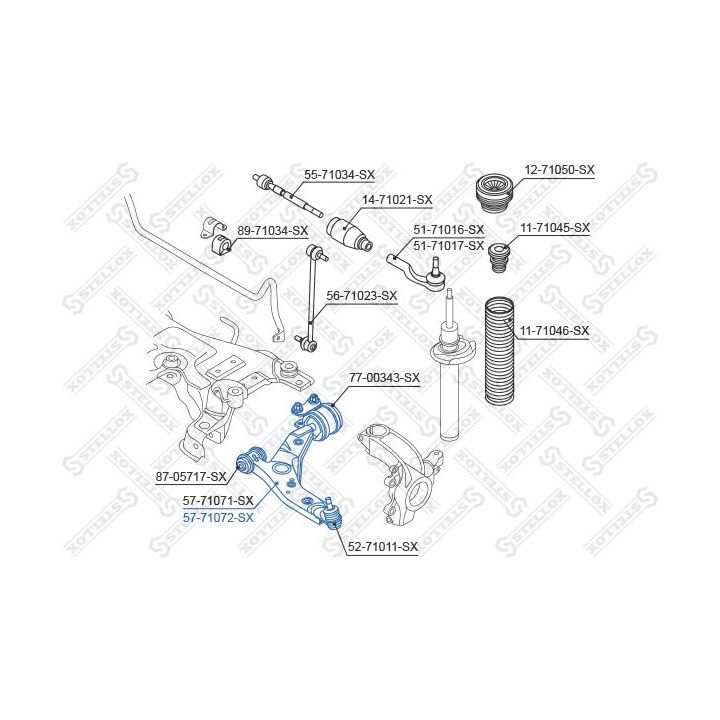 55-71034-SX
12-71050-SX
14-71021-SX
89-71034-SX
51-71016-SX
51-71017-SX
11-71045-SX
56-71023-SX
11-71046-SX
77-00343-SX
87-05717-SX
57-71071-SX
57-71072-SX
52-71011-SX
STELLOX