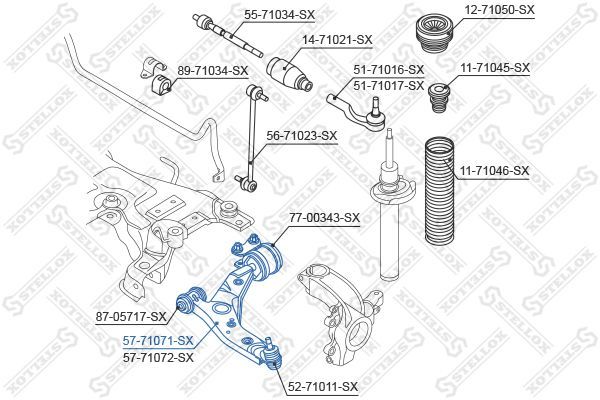 55-71034-SX
12-71050-SX
14-71021-SX
89-71034-SX
51-71016-SX
51-71017-SX
11-71045-SX
56-71023-SX
11-71046-SX
77-00343-SX
87-05717-SX
57-71071-SX
57-71072-SX
52-71011-SX
STELLOX