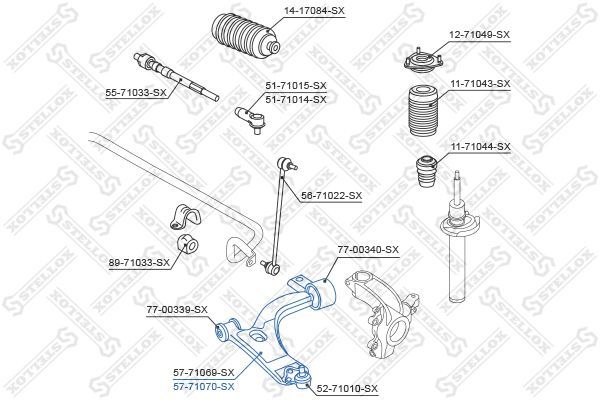 14-17084-SX

12-71049-SX

55-71033-SX

51-71015-SX
51-71014-SX

11-71043-SX

11-71044-SX

56-71022-SX

89-71033-SX

77-00340-SX

77-00339-SX

57-71069-SX
57-71070-SX

52-71010-SX

STELLOX