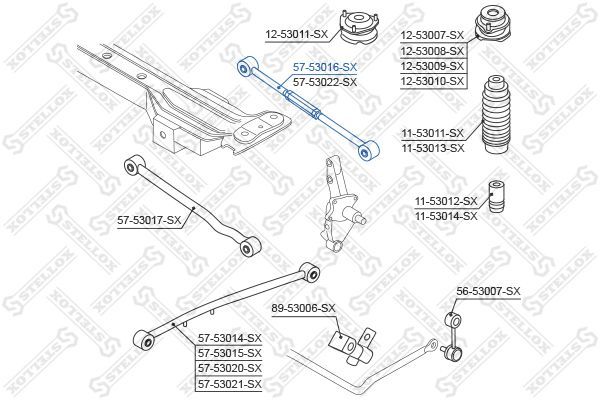 12-53011-SX
57-53016-SX
57-53022-SX
12-53007-SX
12-53008-SX
12-53009-SX
12-53010-SX
11-53011-SX
11-53013-SX
11-53012-SX
11-53014-SX
57-53017-SX
56-53007-SX
89-53006-SX
57-53014-SX
57-53015-SX
57-53020-SX
57-53021-SX
STELLOX