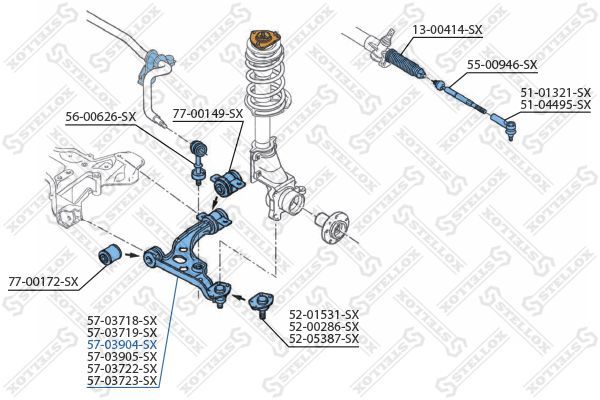 13-00414-SX
55-00946-SX
51-01321-SX
51-04495-SX
56-00626-SX
77-00149-SX
77-00172-SX
57-03718-SX
57-03719-SX
57-03904-SX
57-03905-SX
57-03722-SX
57-03723-SX
52-01531-SX
52-00286-SX
52-05387-SX
STELLOX