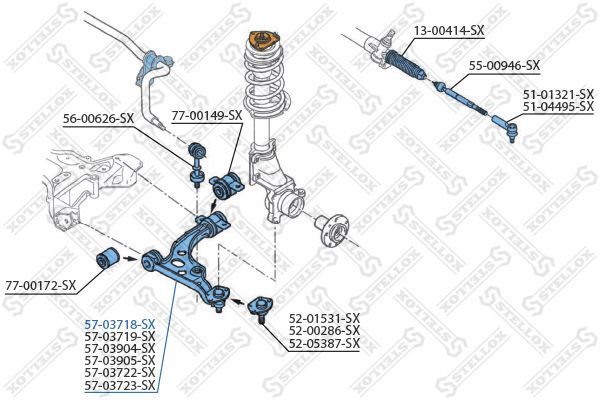 13-00414-SX
55-00946-SX
51-01321-SX
51-04495-SX
56-00626-SX
77-00149-SX
77-00172-SX
57-03718-SX
57-03719-SX
57-03904-SX
57-03905-SX
57-03722-SX
57-03723-SX
52-01531-SX
52-00286-SX
52-05387-SX
STELLOX