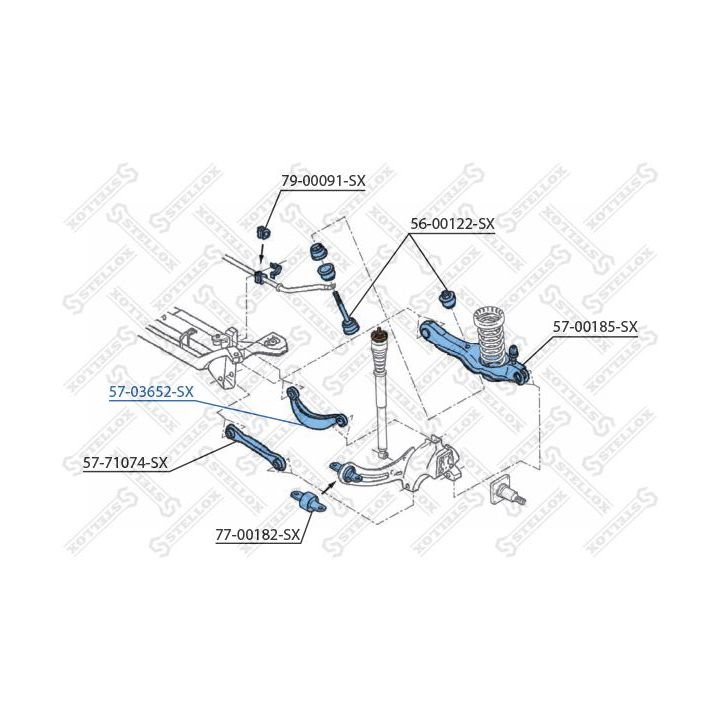 79-00091-SX
56-00122-SX
57-00185-SX
57-03652-SX
57-71074-SX
77-00182-SX
STELLOX