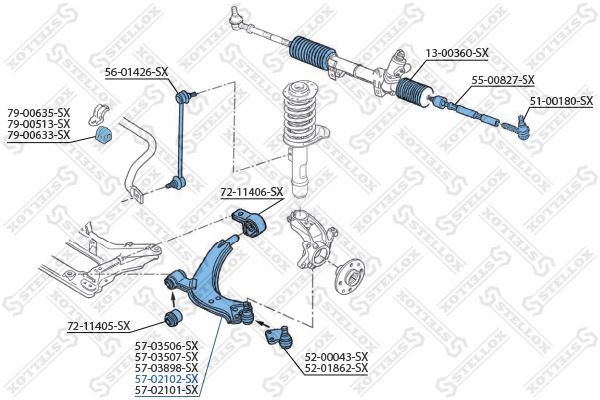 56-01426-SX

13-00360-SX

55-00827-SX

51-00180-SX

79-00635-SX
79-00513-SX
79-00633-SX

72-11406-SX

72-11405-SX

57-03506-SX
57-03507-SX
57-03898-SX
57-02102-SX
57-02101-SX

52-00043-SX
52-01862-SX

STELLOX