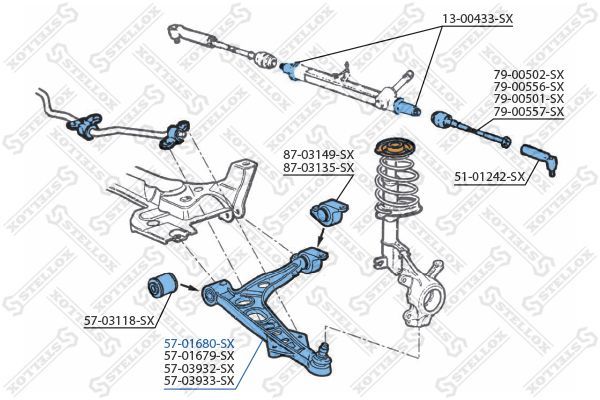 13-00433-SX

79-00502-SX
79-00556-SX
79-00501-SX
79-00557-SX

87-03149-SX
87-03135-SX

51-01242-SX

57-03118-SX

57-01680-SX
57-01679-SX
57-03932-SX
57-03933-SX

STELLOX