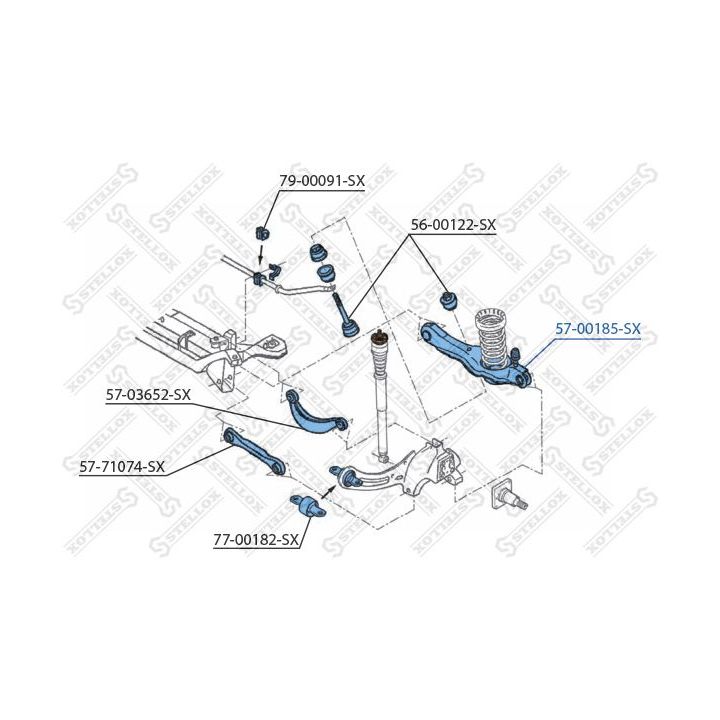 79-00091-SX
56-00122-SX
57-00185-SX
57-03652-SX
57-71074-SX
77-00182-SX
STELLOX