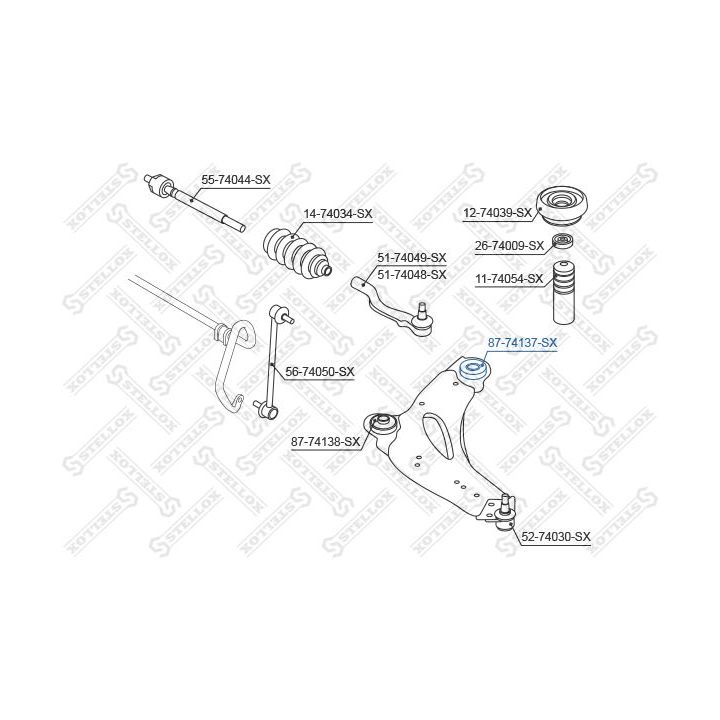 55-74044-SX
14-74034-SX
12-74039-SX
26-74009-SX
51-74049-SX
51-74048-SX
11-74054-SX
87-74137-SX
56-74050-SX
87-74138-SX
52-74030-SX
STELLOX