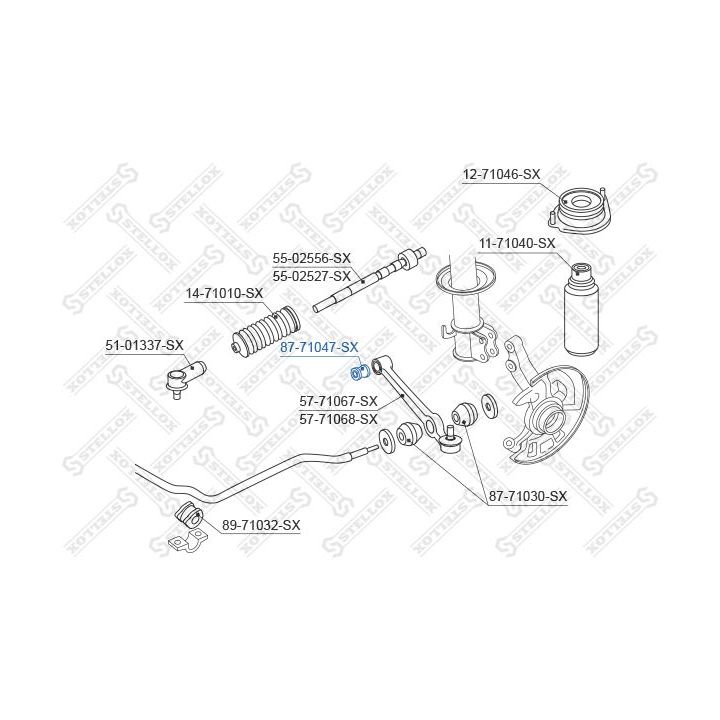 12-71046-SX
11-71040-SX
55-02556-SX
55-02527-SX
14-71010-SX
51-01337-SX
87-71047-SX
57-71067-SX
57-71068-SX
87-71030-SX
89-71032-SX
STELLOX