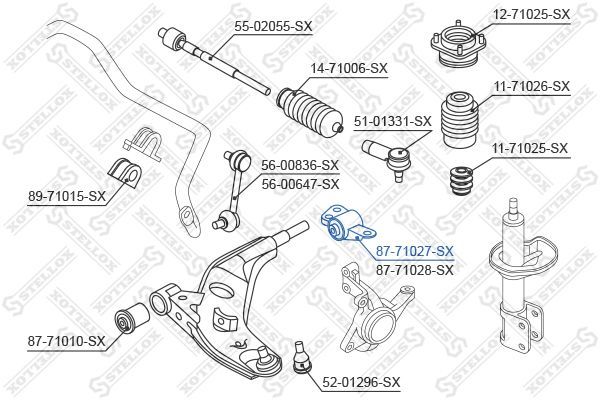 55-02055-SX
12-71025-SX
14-71006-SX
11-71026-SX
51-01331-SX
11-71025-SX
56-00836-SX
56-00647-SX
89-71015-SX
87-71027-SX
87-71028-SX
87-71010-SX
52-01296-SX
STELLOX