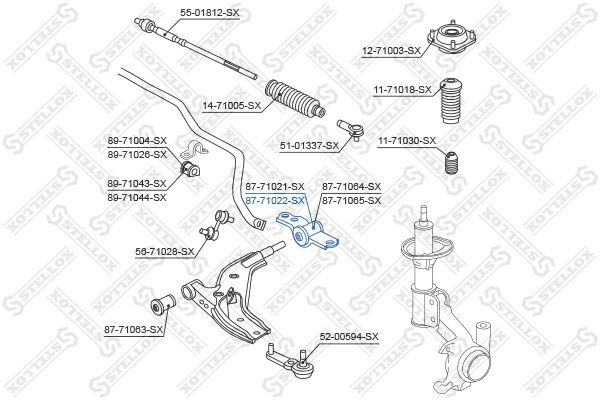 55-01812-SX
12-71003-SX
11-71018-SX
14-71005-SX
51-01337-SX
11-71030-SX
89-71004-SX
89-71026-SX
89-71043-SX
89-71044-SX
87-71021-SX
87-71022-SX
87-71064-SX
87-71065-SX
56-71028-SX
87-71063-SX
52-00594-SX
STELLOX