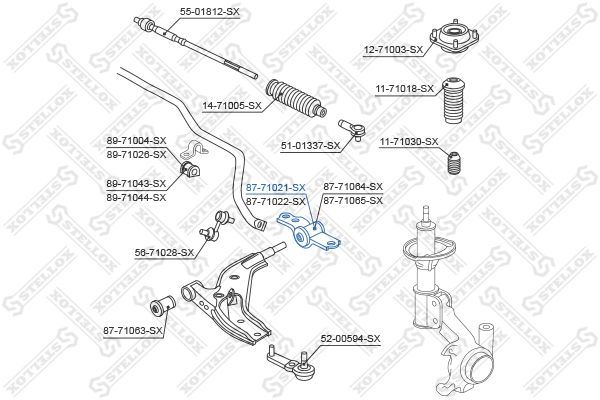 55-01812-SX

12-71003-SX

11-71018-SX

14-71005-SX

51-01337-SX

11-71030-SX

89-71004-SX
89-71026-SX

89-71043-SX
89-71044-SX

87-71021-SX
87-71022-SX

87-71064-SX
87-71065-SX

56-71028-SX

87-71063-SX

52-00594-SX

STELLOX