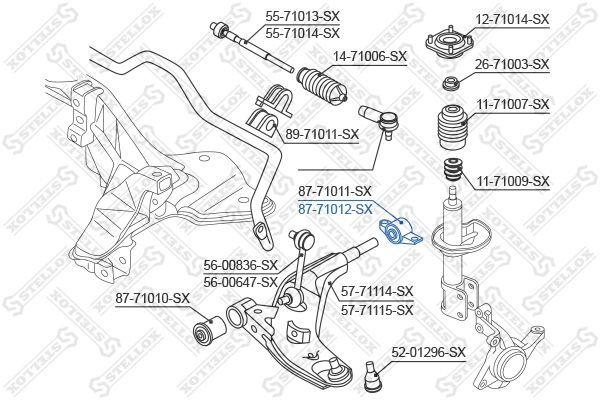 55-71013-SX
55-71014-SX
12-71014-SX
14-71006-SX
26-71003-SX
11-71007-SX
89-71011-SX
11-71009-SX
87-71011-SX
87-71012-SX
56-00836-SX
56-00647-SX
57-71114-SX
57-71115-SX
87-71010-SX
52-01296-SX
STELLOX