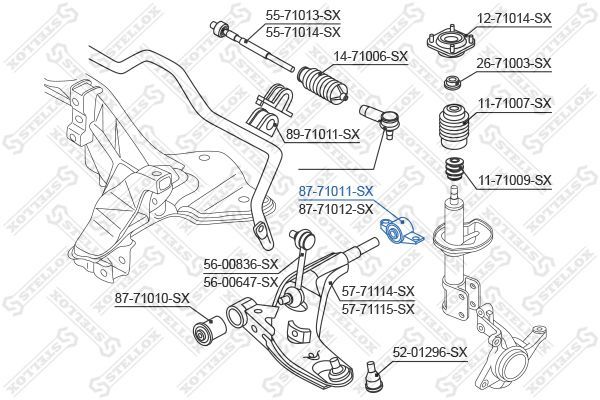 55-71013-SX
55-71014-SX

12-71014-SX

14-71006-SX

26-71003-SX

11-71007-SX

89-71011-SX

11-71009-SX

87-71011-SX
87-71012-SX

56-00836-SX
56-00647-SX

57-71114-SX
57-71115-SX

87-71010-SX

52-01296-SX

STELLOX