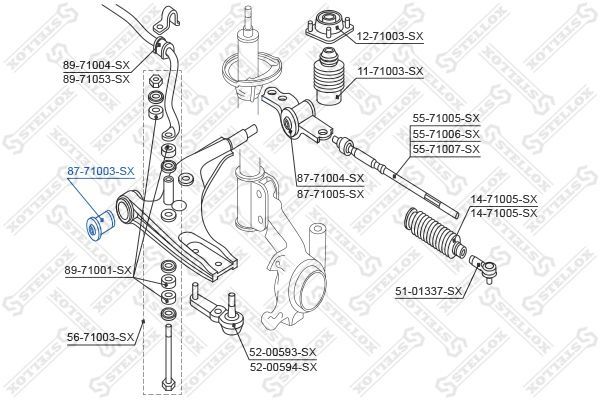 89-71004-SX
89-71053-SX
12-71003-SX
11-71003-SX
55-71005-SX
55-71006-SX
55-71007-SX
87-71003-SX
87-71004-SX
87-71005-SX
14-71005-SX
14-71005-SX
89-71001-SX
51-01337-SX
56-71003-SX
52-00593-SX
52-00594-SX
STELLOX