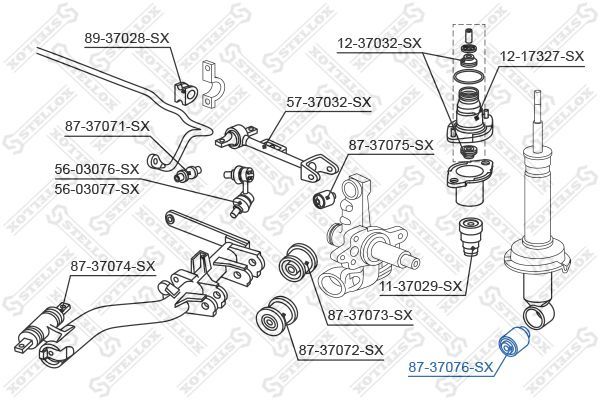 89-37028-SX
12-37032-SX
12-17327-SX
57-37032-SX
87-37071-SX
87-37075-SX
56-03076-SX
56-03077-SX
87-37074-SX
11-37029-SX
87-37073-SX
87-37072-SX
87-37076-SX
STELLOX