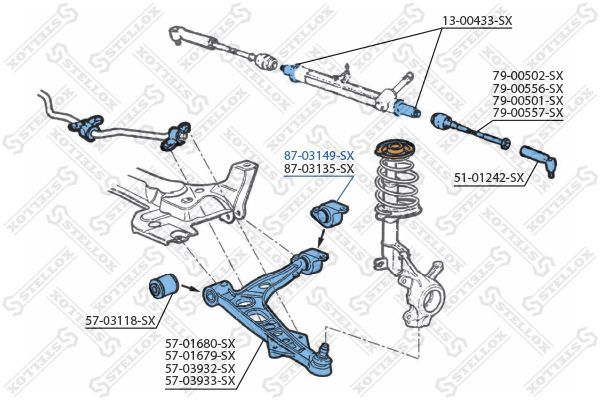 13-00433-SX

79-00502-SX
79-00556-SX
79-00501-SX
79-00557-SX

87-03149-SX
87-03135-SX

51-01242-SX

57-03118-SX

57-01680-SX
57-01679-SX
57-03932-SX
57-03933-SX

STELLOX