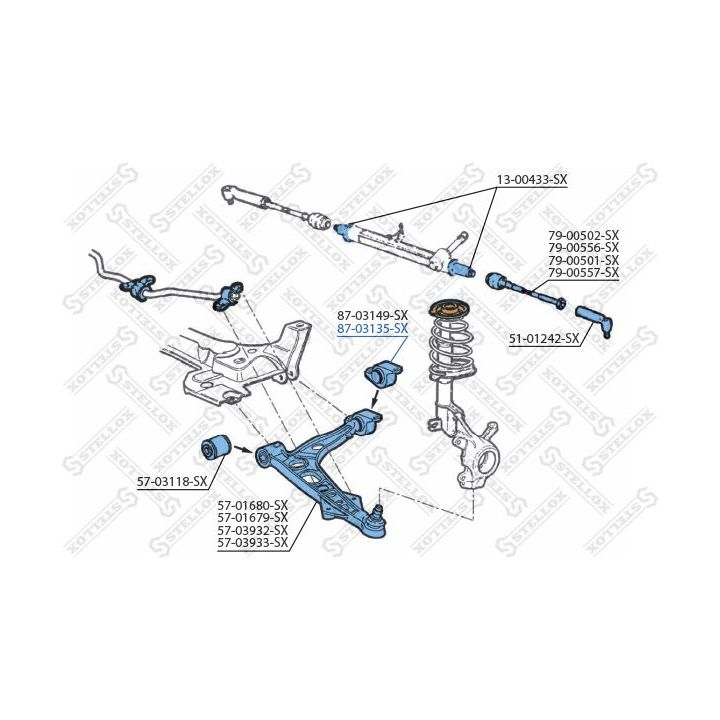 13-00433-SX

79-00502-SX
79-00556-SX
79-00501-SX
79-00557-SX

87-03149-SX
87-03135-SX

51-01242-SX

57-03118-SX

57-01680-SX
57-01679-SX
57-03932-SX
57-03933-SX

STELLOX