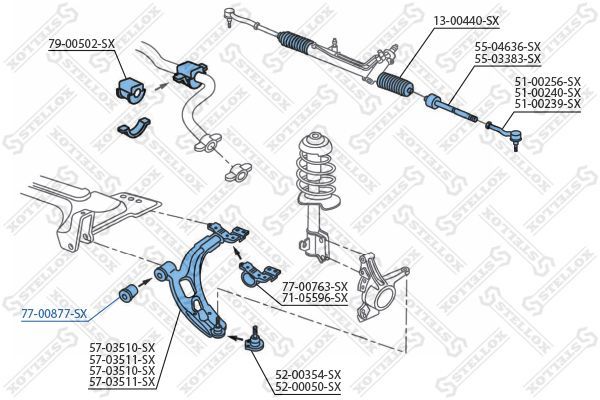 79-00502-SX

13-00440-SX

55-04636-SX
55-03383-SX

51-00256-SX
51-00240-SX
51-00239-SX

77-00763-SX
71-05596-SX

77-00877-SX

57-03510-SX
57-03511-SX
57-03510-SX
57-03511-SX

52-00354-SX
52-00050-SX

STELLOX