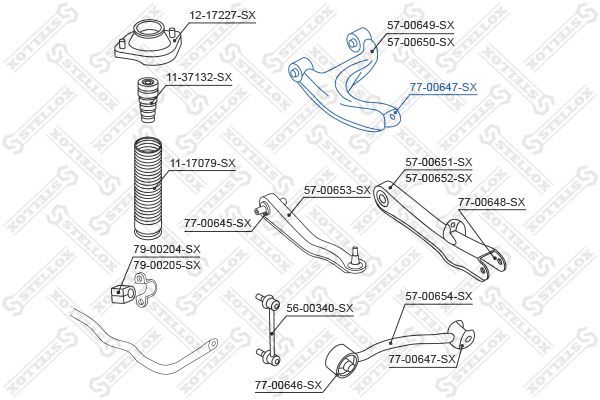 12-17227-SX
57-00649-SX
57-00650-SX
11-37132-SX
77-00647-SX
11-17079-SX
57-00651-SX
57-00652-SX
57-00653-SX
77-00648-SX
77-00645-SX
79-00204-SX
79-00205-SX
56-00340-SX
57-00654-SX
77-00647-SX
77-00646-SX
STELLOX