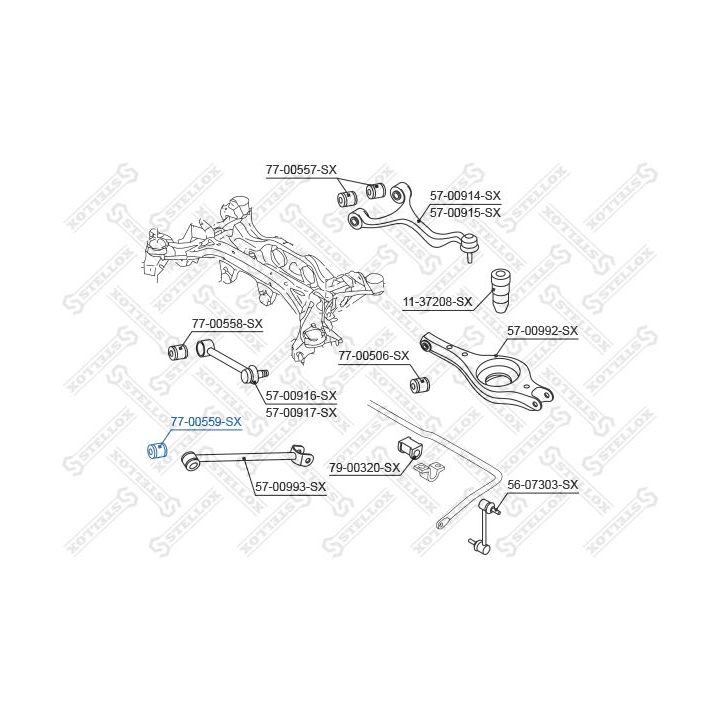 77-00557-SX
57-00914-SX
57-00915-SX
11-37208-SX
77-00558-SX
57-00992-SX
77-00506-SX
57-00916-SX
57-00917-SX
77-00559-SX
79-00320-SX
57-00993-SX
56-07303-SX
STELLOX