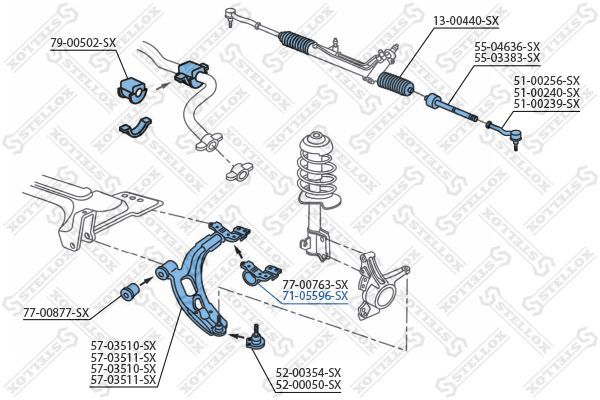 79-00502-SX

13-00440-SX

55-04636-SX
55-03383-SX

51-00256-SX
51-00240-SX
51-00239-SX

77-00763-SX
71-05596-SX

77-00877-SX

57-03510-SX
57-03511-SX
57-03510-SX
57-03511-SX

52-00354-SX
52-00050-SX

STELLOX