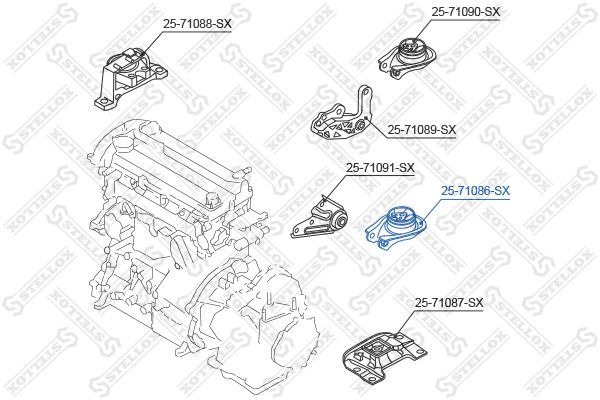 25-71088-SX

25-71090-SX

25-71089-SX

25-71091-SX

25-71086-SX

25-71087-SX

STELLOX