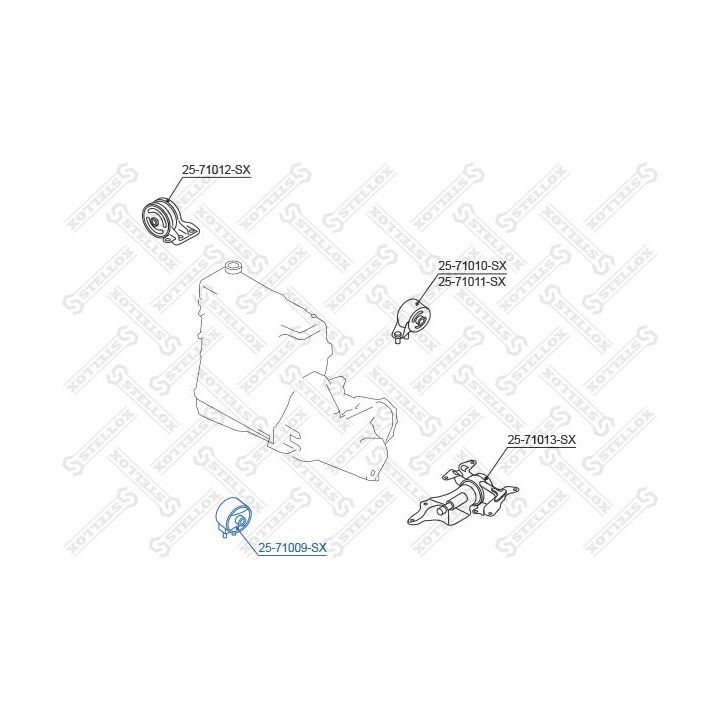 25-71012-SX

25-71010-SX
25-71011-SX

25-71013-SX

25-71009-SX

STELLOX