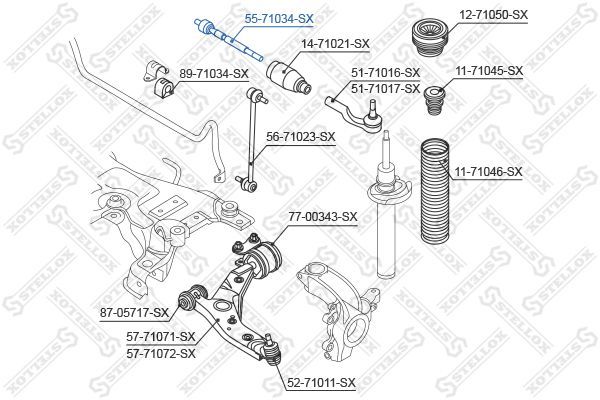 55-71034-SX
12-71050-SX
14-71021-SX
89-71034-SX
51-71016-SX
51-71017-SX
11-71045-SX
56-71023-SX
11-71046-SX
77-00343-SX
87-05717-SX
57-71071-SX
57-71072-SX
52-71011-SX
STELLOX