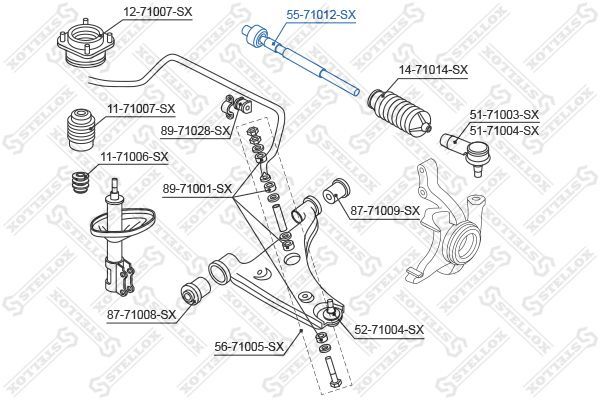 12-71007-SX

55-71012-SX

14-71014-SX

11-71007-SX

89-71028-SX

51-71003-SX

51-71004-SX

11-71006-SX

89-71001-SX

87-71009-SX

87-71008-SX

52-71004-SX

56-71005-SX

STELLOX