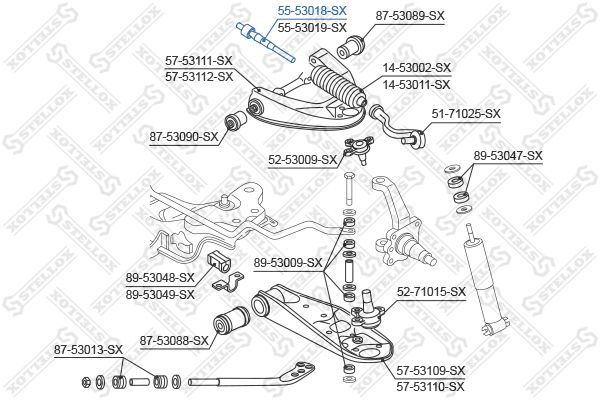 55-53018-SX
55-53019-SX
87-53089-SX
57-53111-SX
57-53112-SX
14-53002-SX
14-53011-SX
51-71025-SX
87-53090-SX
52-53009-SX
89-53047-SX
89-53009-SX
89-53048-SX
89-53049-SX
52-71015-SX
87-53088-SX
87-53013-SX
57-53109-SX
57-53110-SX
STELLOX