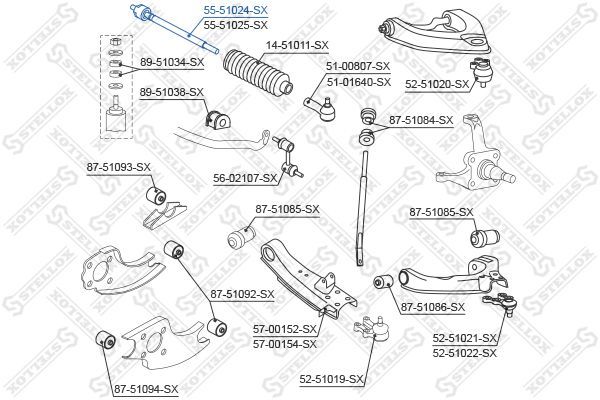 55-51024-SX
55-51025-SX
14-51011-SX
89-51034-SX
51-00807-SX
51-01640-SX
52-51020-SX
89-51038-SX
87-51084-SX
87-51093-SX
56-02107-SX
87-51085-SX
87-51085-SX
87-51092-SX
87-51086-SX
57-00152-SX
57-00154-SX
52-51021-SX
52-51022-SX
52-51019-SX
87-51094-SX
STELLOX