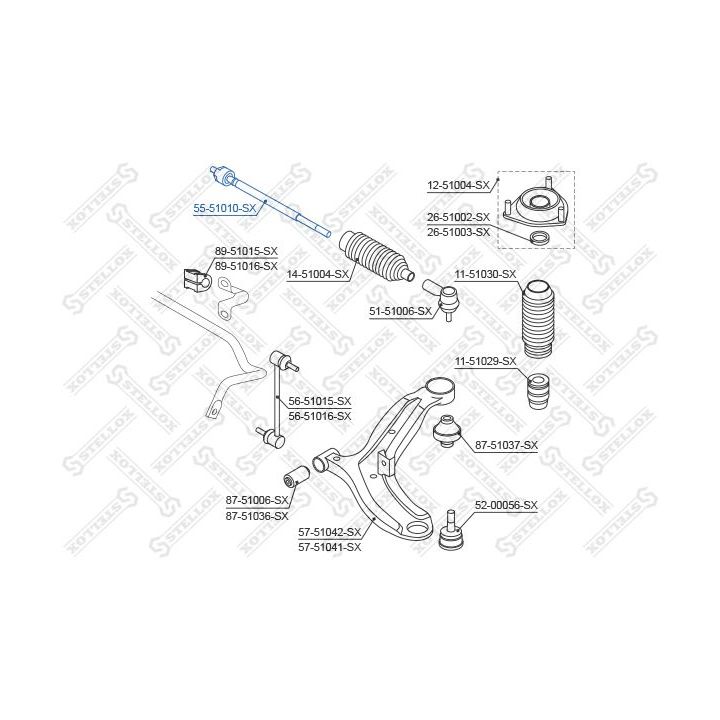 55-51010-SX
12-51004-SX
26-51002-SX
26-51003-SX
89-51015-SX
89-51016-SX
14-51004-SX
11-51030-SX
51-51006-SX
11-51029-SX
56-51015-SX
56-51016-SX
87-51037-SX
87-51006-SX
87-51036-SX
52-00056-SX
57-51042-SX
57-51041-SX
STELLOX