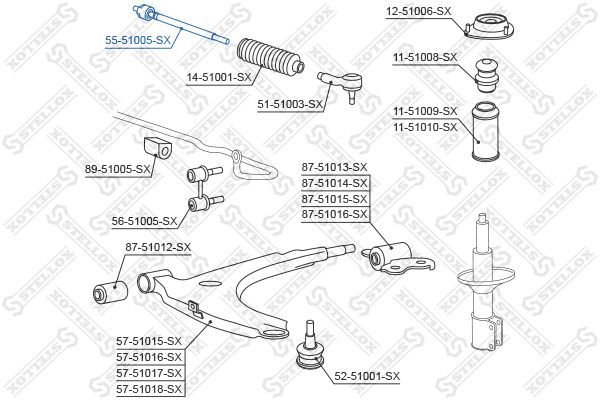 55-51005-SX
14-51001-SX
51-51003-SX
12-51006-SX
11-51008-SX
11-51009-SX
11-51010-SX
89-51005-SX
56-51005-SX
87-51013-SX
87-51014-SX
87-51015-SX
87-51016-SX
87-51012-SX
57-51015-SX
57-51016-SX
57-51017-SX
57-51018-SX
52-51001-SX
STELLOX