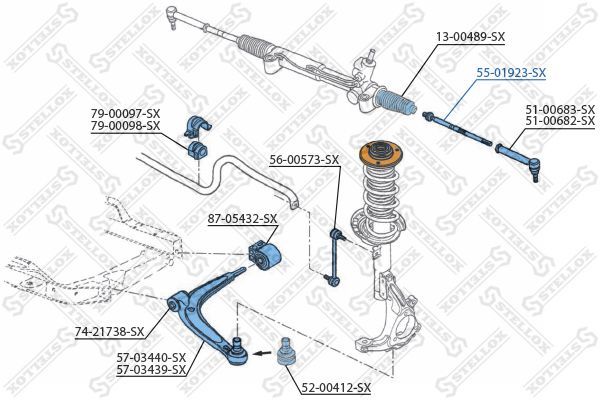 13-00489-SX
55-01923-SX
79-00097-SX
79-00098-SX
51-00683-SX
51-00682-SX
56-00573-SX
87-05432-SX
74-21738-SX
57-03440-SX
57-03439-SX
52-00412-SX
STELLOX