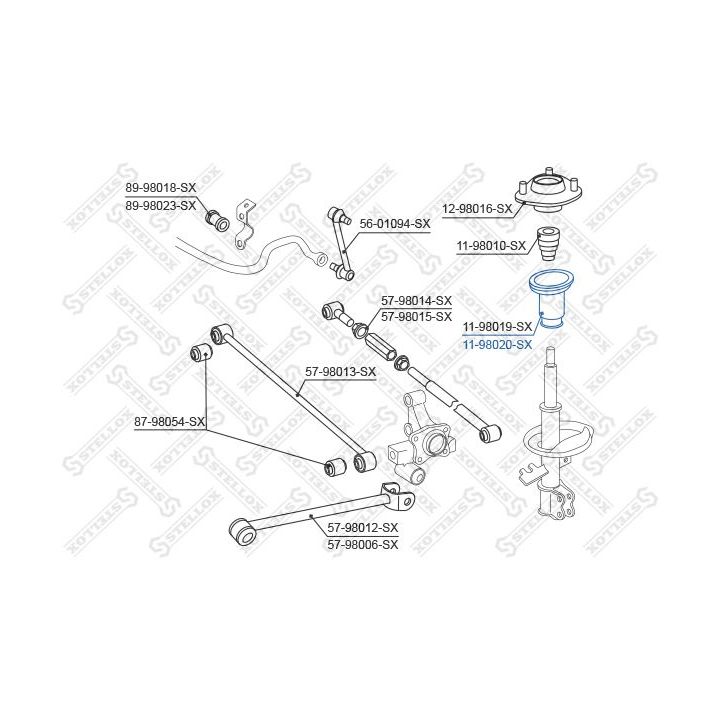 89-98018-SX
89-98023-SX
56-01094-SX
12-98016-SX
11-98010-SX
57-98014-SX
57-98015-SX
11-98019-SX
11-98020-SX
57-98013-SX
87-98054-SX
57-98012-SX
57-98006-SX
STELLOX