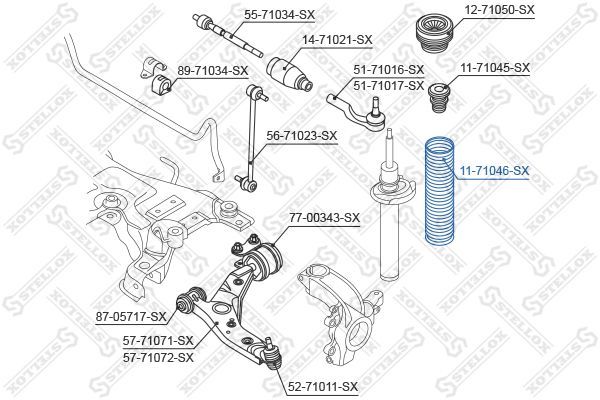 55-71034-SX
12-71050-SX
14-71021-SX
89-71034-SX
51-71016-SX
51-71017-SX
11-71045-SX
56-71023-SX
11-71046-SX
77-00343-SX
87-05717-SX
57-71071-SX
57-71072-SX
52-71011-SX
STELLOX