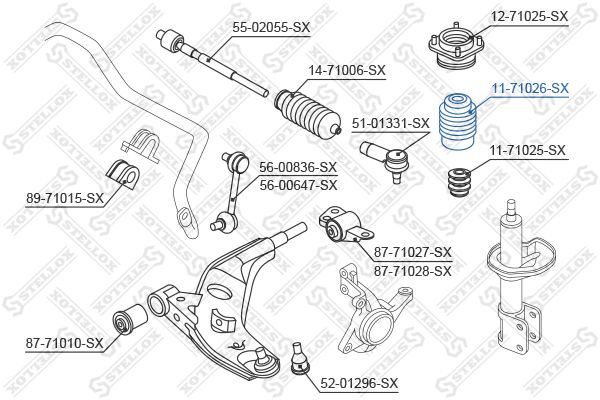 55-02055-SX

12-71025-SX

14-71006-SX

11-71026-SX

51-01331-SX

11-71025-SX

56-00836-SX

56-00647-SX

89-71015-SX

87-71027-SX

87-71028-SX

87-71010-SX

52-01296-SX

STELLOX