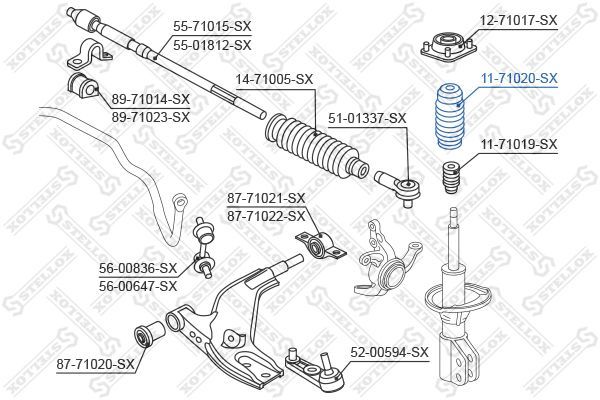 55-71015-SX
55-01812-SX
12-71017-SX
11-71020-SX
14-71005-SX
89-71014-SX
89-71023-SX
51-01337-SX
11-71019-SX
87-71021-SX
87-71022-SX
56-00836-SX
56-00647-SX
87-71020-SX
52-00594-SX
STELLOX