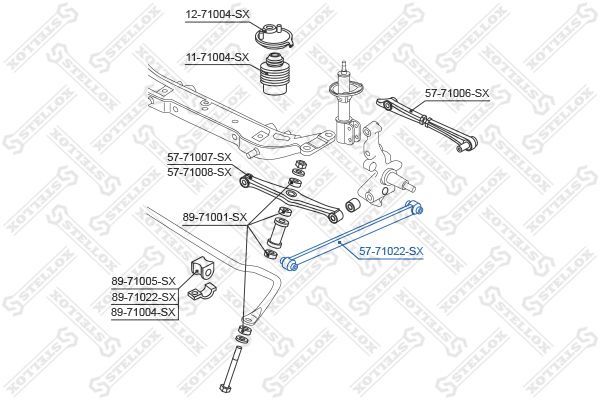 12-71004-SX
11-71004-SX
57-71006-SX
57-71007-SX
57-71008-SX
89-71001-SX
57-71022-SX
89-71005-SX
89-71022-SX
89-71004-SX
STELLOX