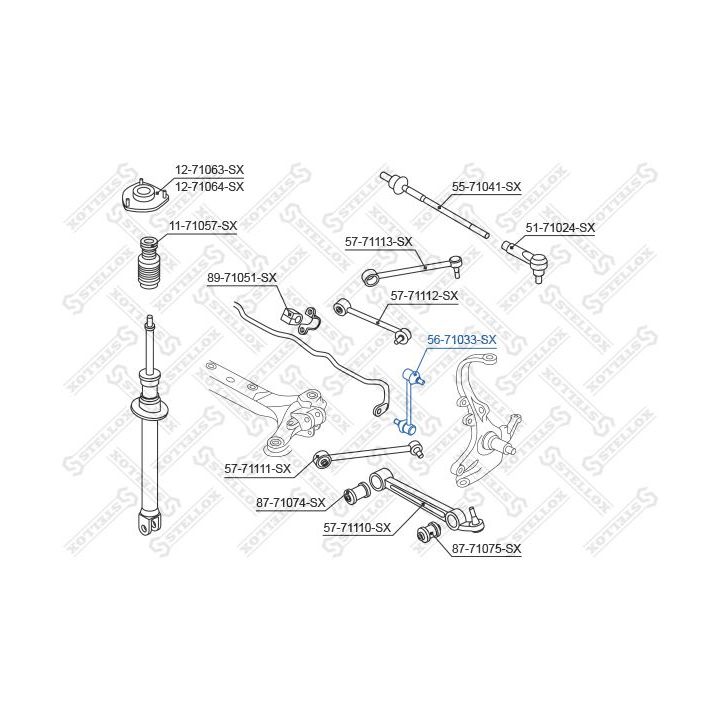 12-71063-SX
12-71064-SX
11-71057-SX
55-71041-SX
51-71024-SX
57-71113-SX
89-71051-SX
57-71112-SX
56-71033-SX
57-71111-SX
87-71074-SX
57-71110-SX
87-71075-SX
STELLOX