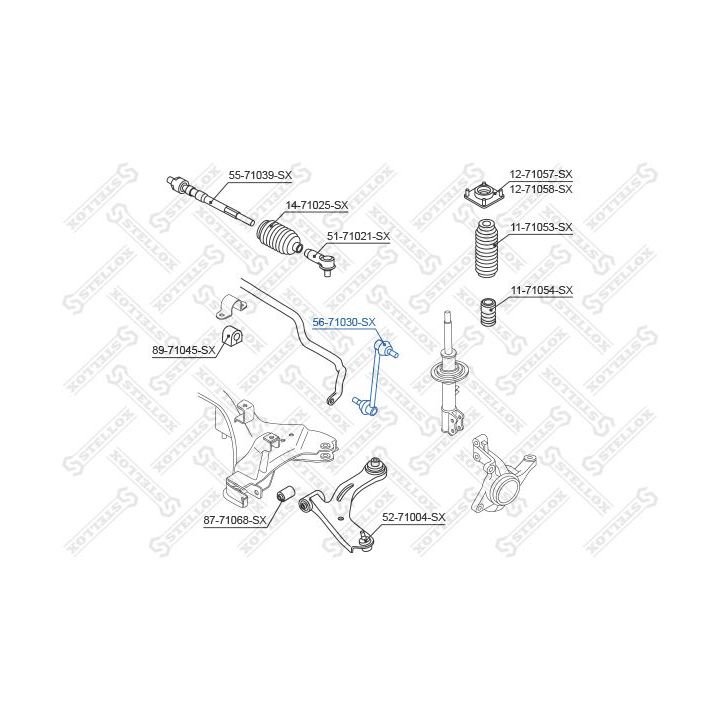 55-71039-SX
14-71025-SX
51-71021-SX
12-71057-SX
12-71058-SX
11-71053-SX
11-71054-SX
56-71030-SX
89-71045-SX
87-71068-SX
52-71004-SX
STELLOX