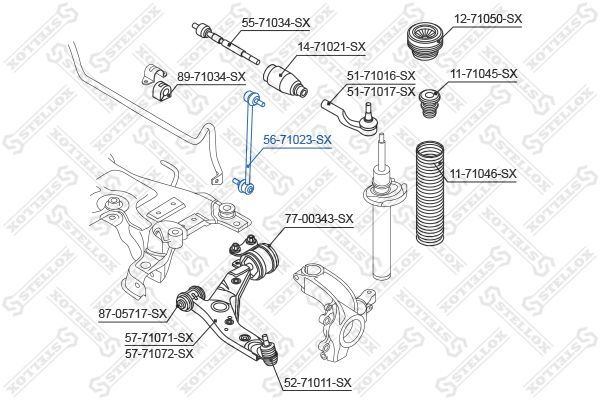 55-71034-SX
12-71050-SX
14-71021-SX
89-71034-SX
51-71016-SX
51-71017-SX
11-71045-SX
56-71023-SX
11-71046-SX
77-00343-SX
87-05717-SX
57-71071-SX
57-71072-SX
52-71011-SX
STELLOX