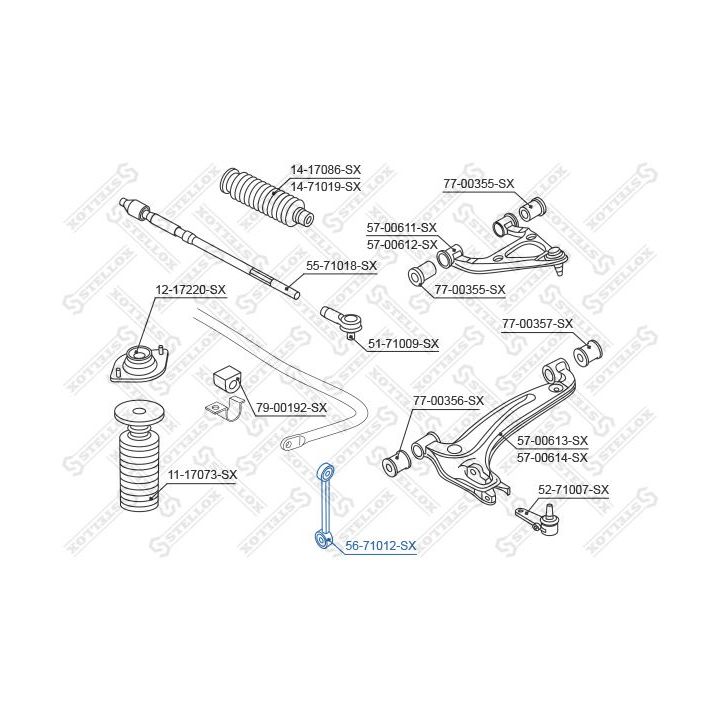 14-17086-SX
14-71019-SX
77-00355-SX
57-00611-SX
57-00612-SX
55-71018-SX
77-00355-SX
12-17220-SX
51-71009-SX
77-00357-SX
79-00192-SX
77-00356-SX
57-00613-SX
57-00614-SX
11-17073-SX
52-71007-SX
56-71012-SX
STELLOX